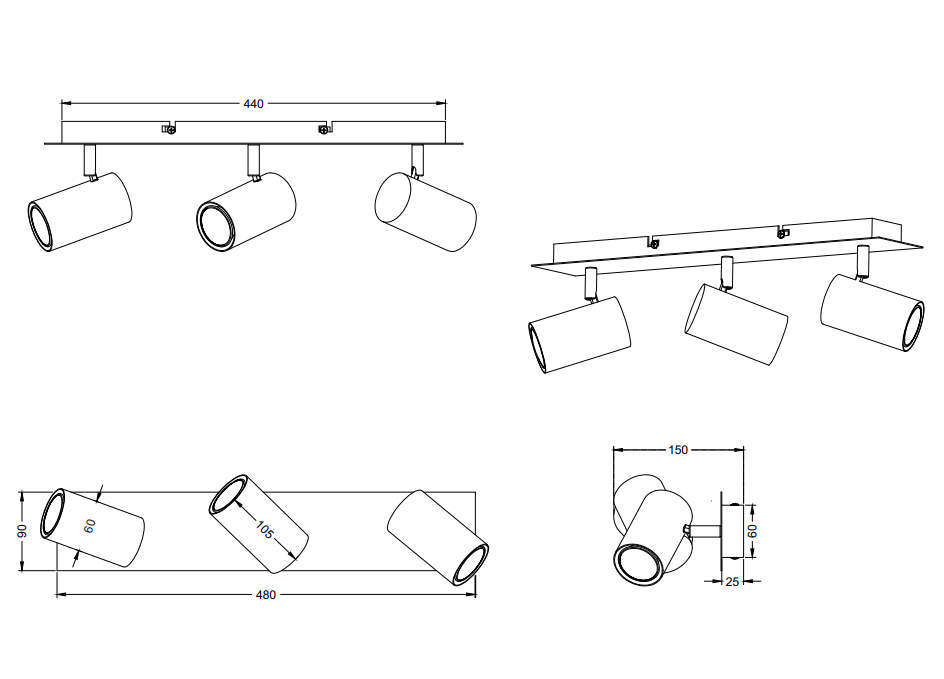 440

90

60

105

480

150

60

25