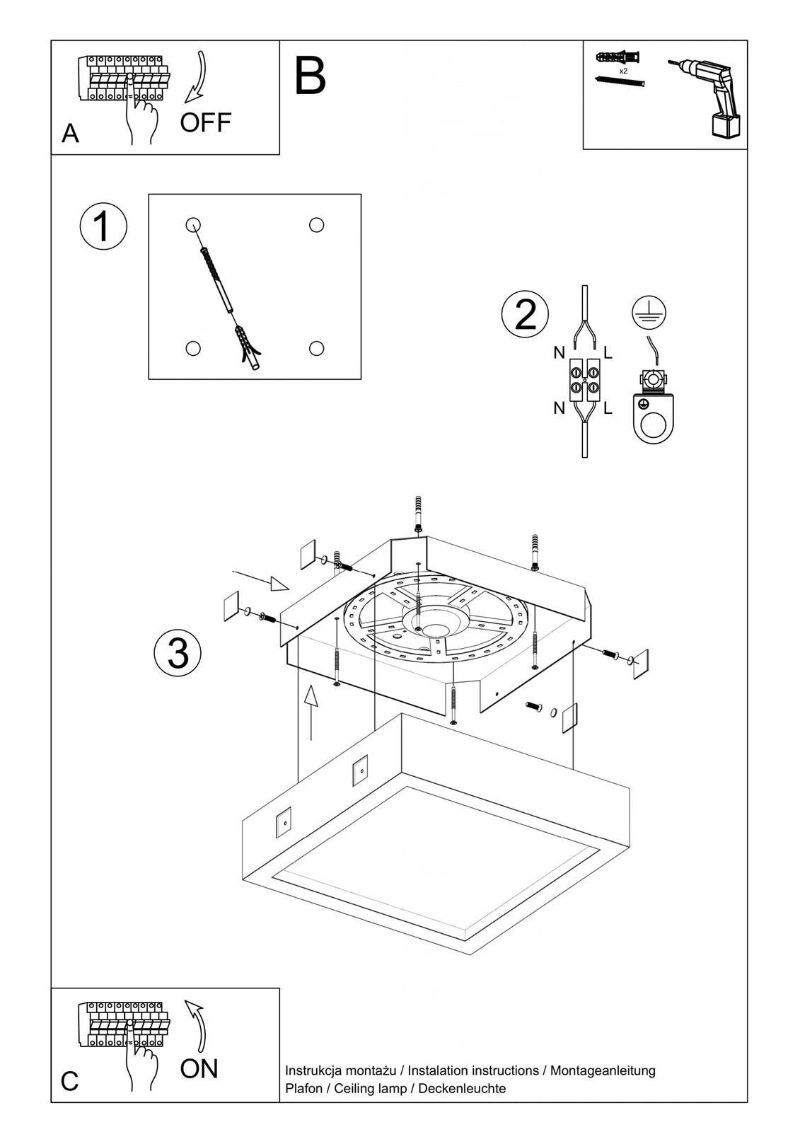 A
OFF

B

x2

1

2
N
L
N
L

3

C
ON

Instrukcja montażu / Instalation instructions / Montageanleitung
Plafon / Ceiling lamp / Deckenleuchte