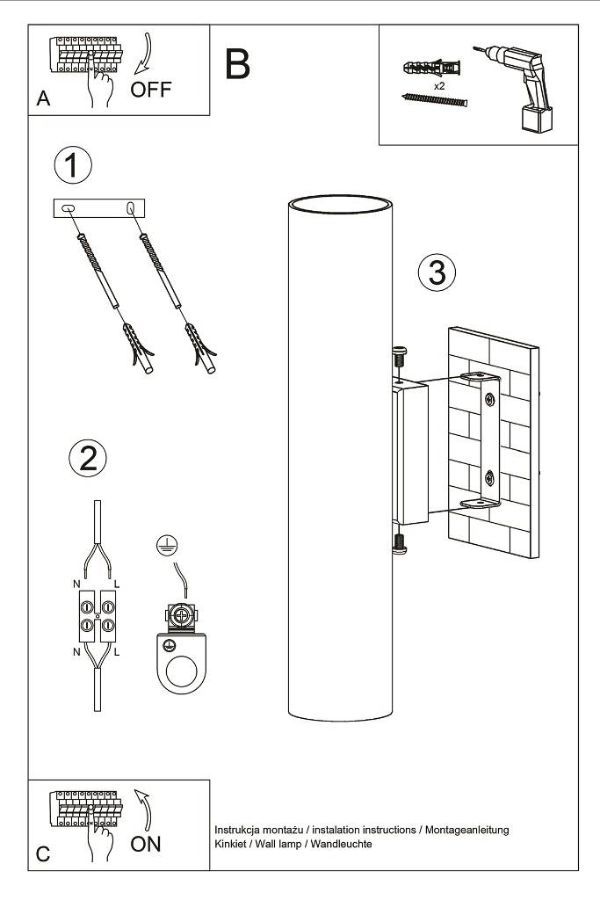 A
OFF
B
x2
1
3
2
N
L
N
L
C
ON
Instrukcja montażu / instalation instructions / Montageanleitung
Kinkiet / Wall lamp / Wandleuchte