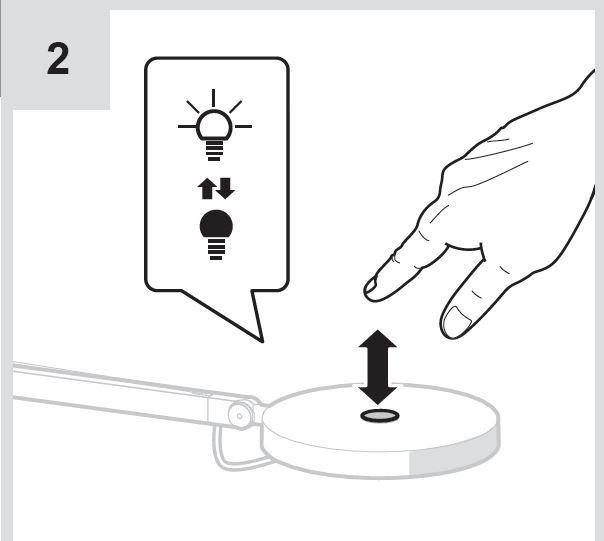 2