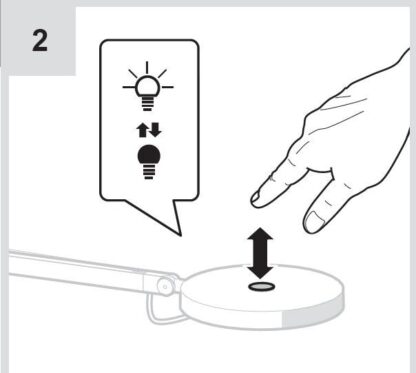 2