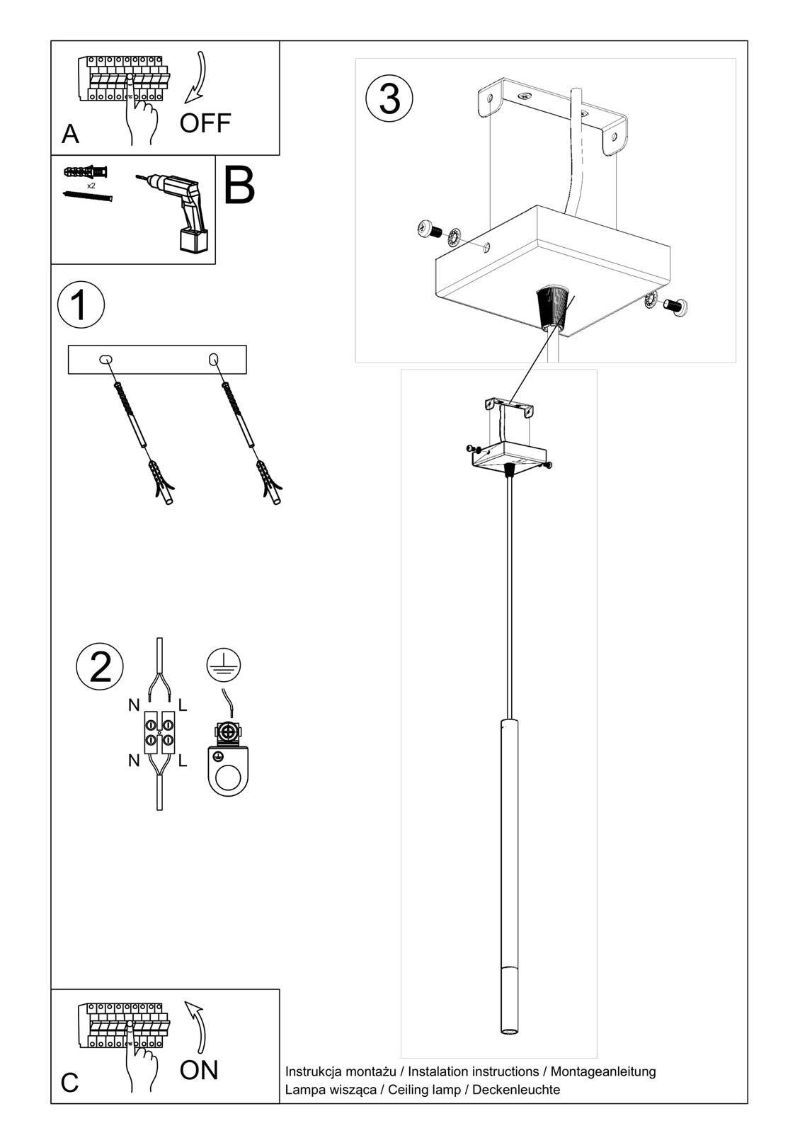 A OFF

x2

B

1

2

N L

N L

3

C ON

Instrukcja montażu / Instalation instructions / Montageanleitung
Lampa wisząca / Ceiling lamp / Deckenleuchte