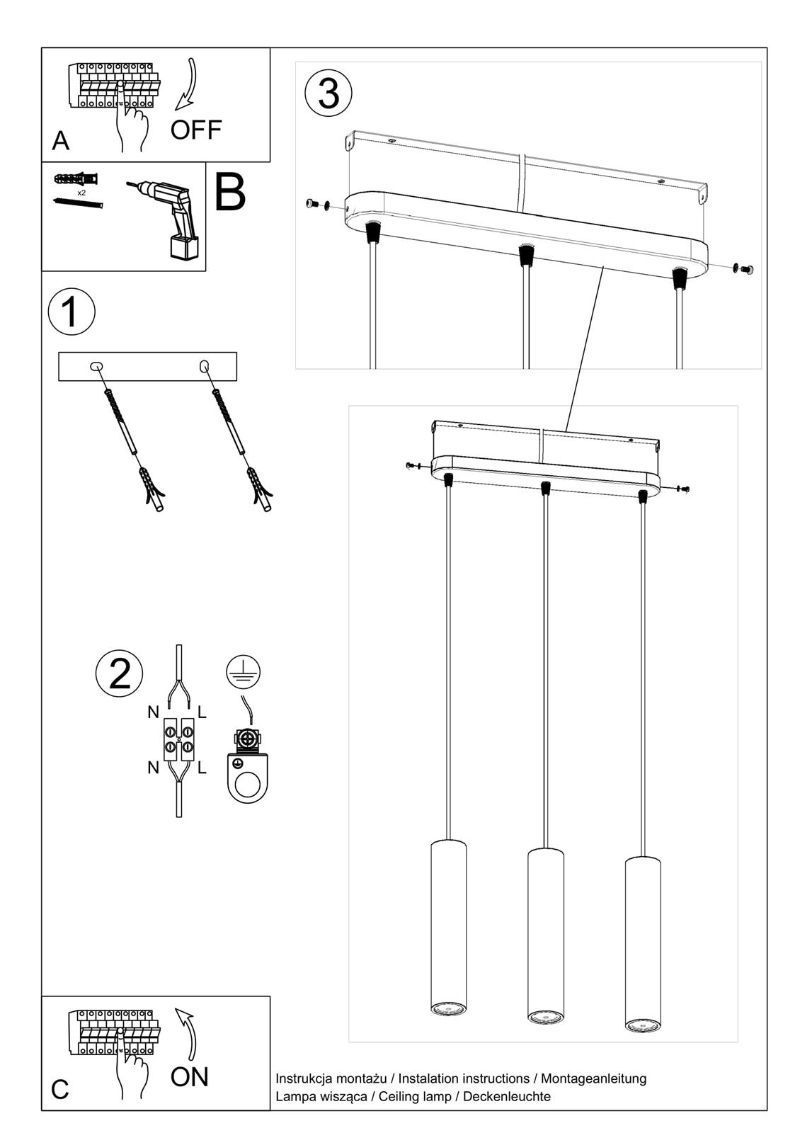 A
OFF

x2
B

1

2
N L
N L

3

C
ON

Instrukcja montażu / Instalation instructions / Montageanleitung
Lampa wisząca / Ceiling lamp / Deckenleuchte