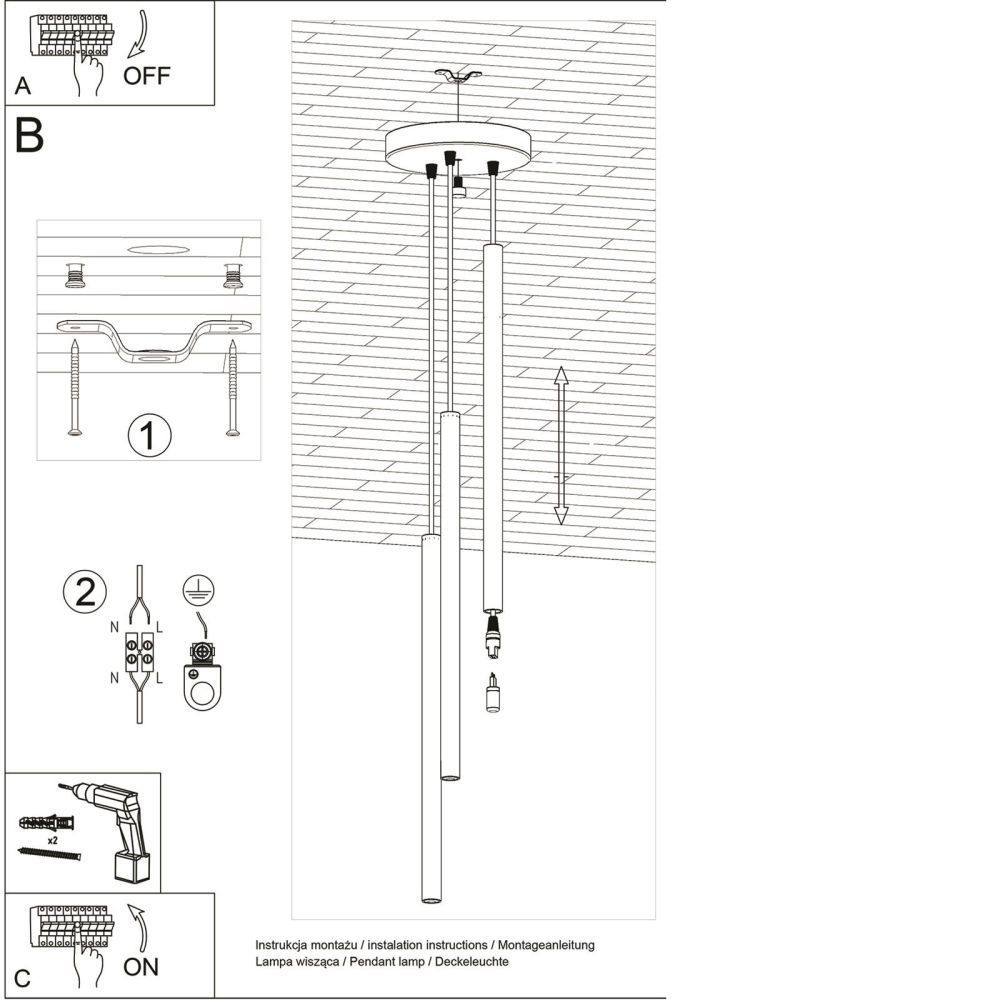 A
OFF

B

1

2
N L
N L

x2

C
ON

Instrukcja montażu / instalation instructions / Montageanleitung
Lampa wisząca / Pendant lamp / Deckeleuchte