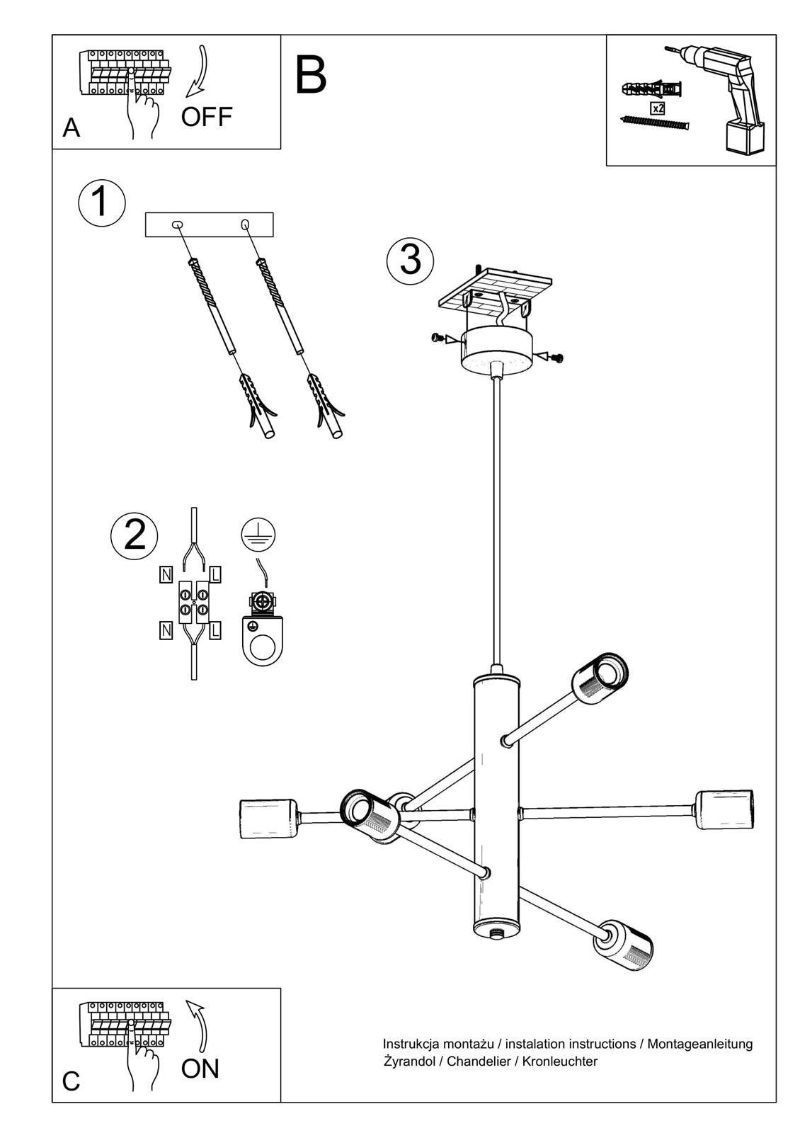 A OFF

B

x2

1

3

2

N L

N L

C ON

Instrukcja montażu / instalation instructions / Montageanleitung
Żyrandol / Chandelier / Kronleuchter