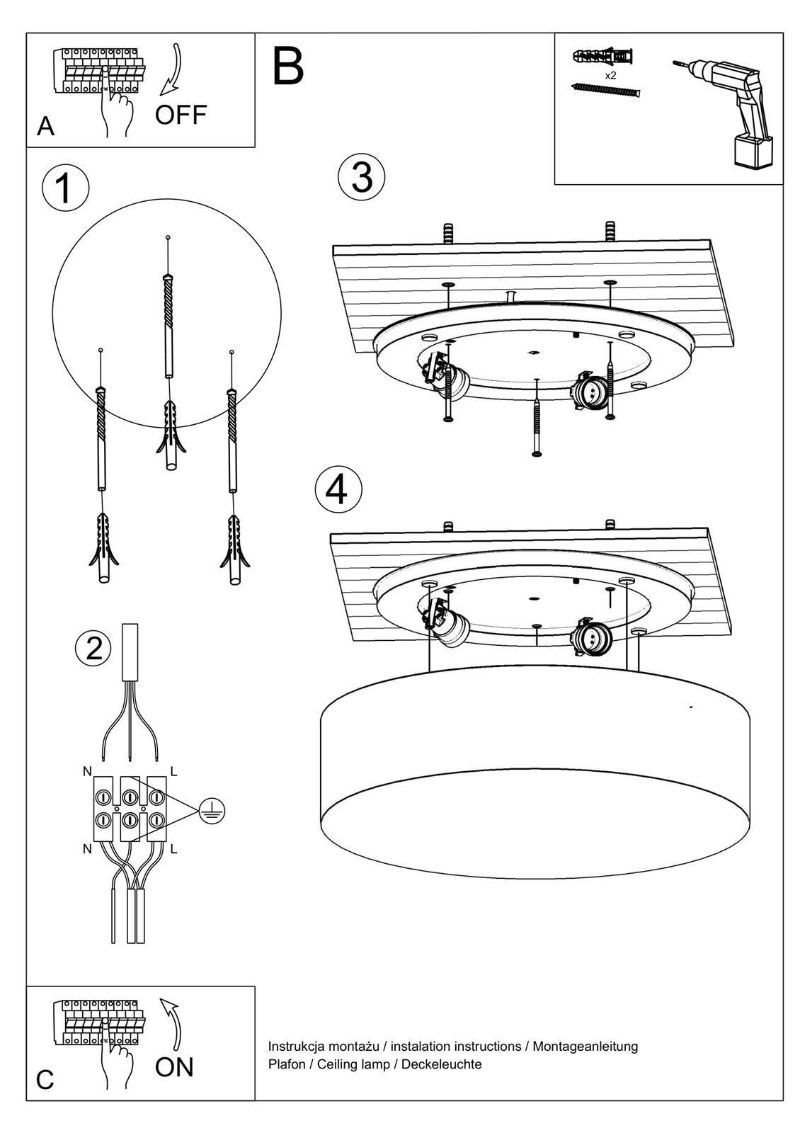 A
OFF

B

x2

1

3

4

2

N
L
N
L

C
ON

Instrukcja montażu / instalation instructions / Montageanleitung
Plafon / Ceiling lamp / Deckeleuchte