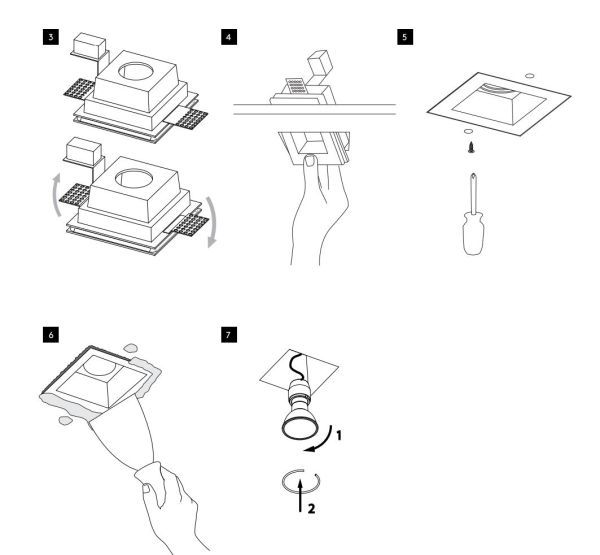 3

4

5

6

7

1

2