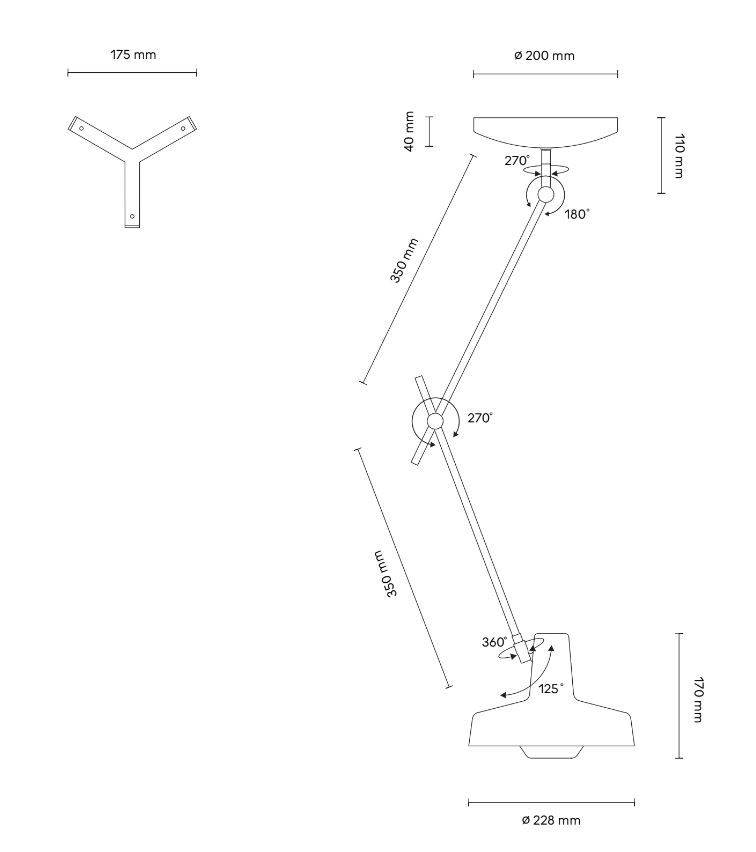 175 mm

ø 200 mm

40 mm

110 mm

270°

180°

350 mm

270°

350 mm

360°

125°

170 mm

ø 228 mm